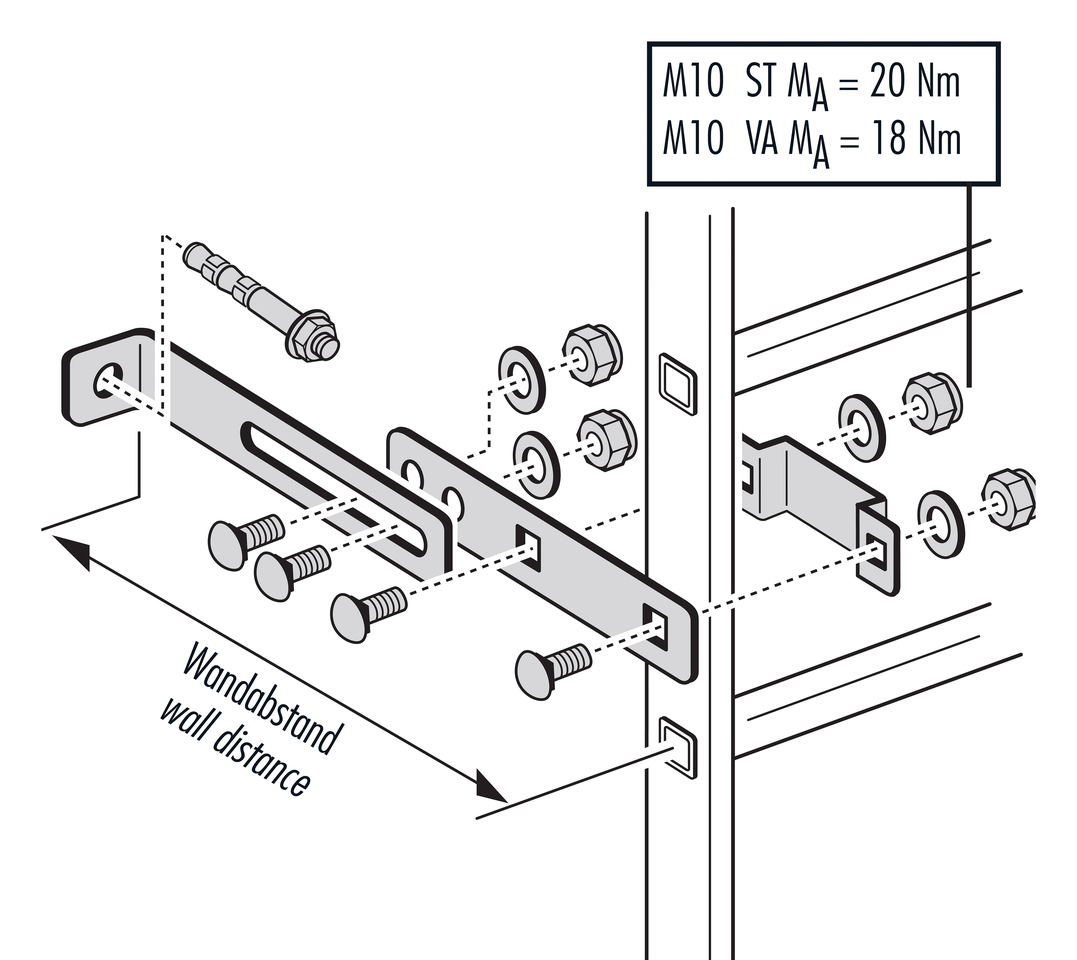 M10 ST $M_A$ = 20 Nm
M10 VA $M_A$ = 18 Nm

Wandabstand
wall distance