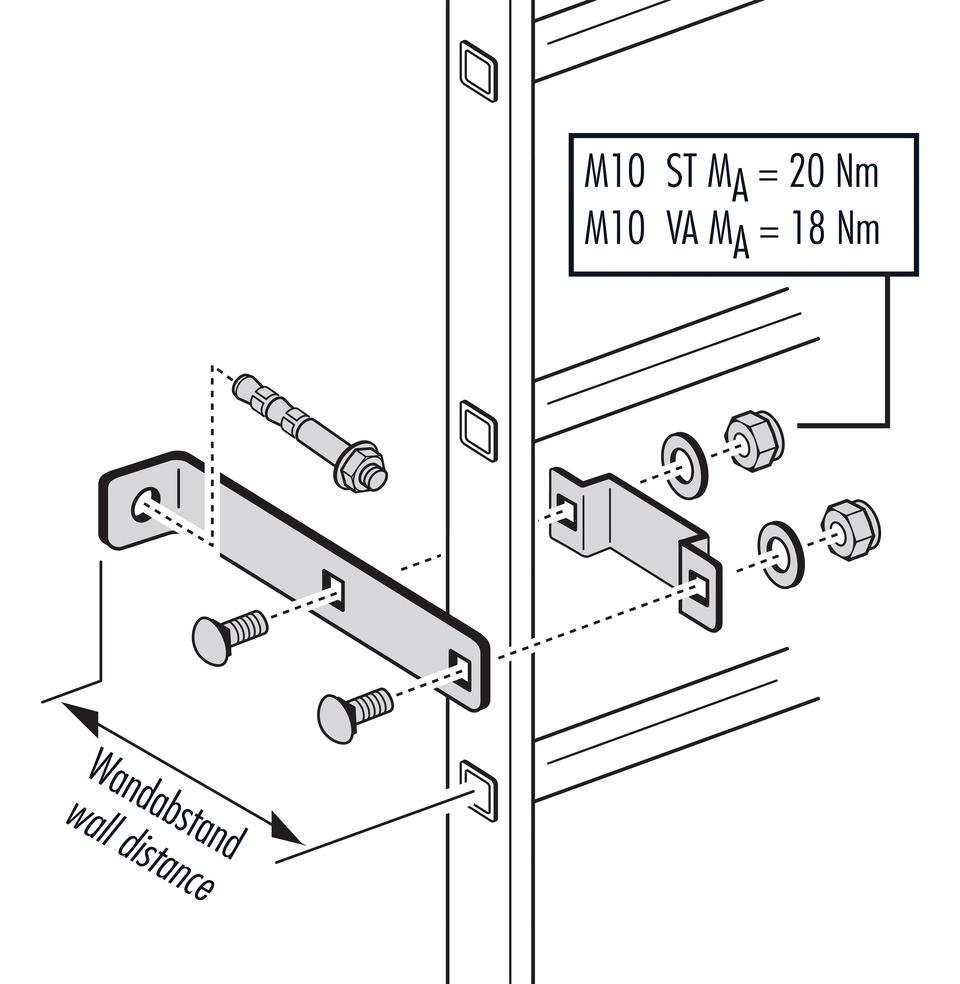 M10 ST $M_A$ = 20 Nm
M10 VA $M_A$ = 18 Nm

Wandabstand
wall distance