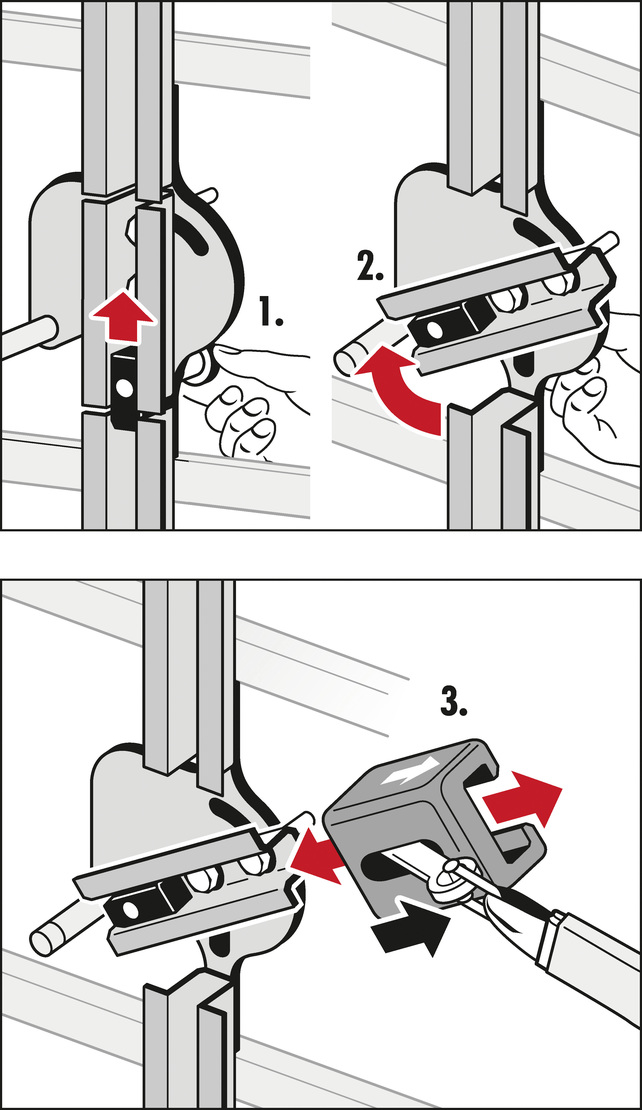 1.

2.

3.