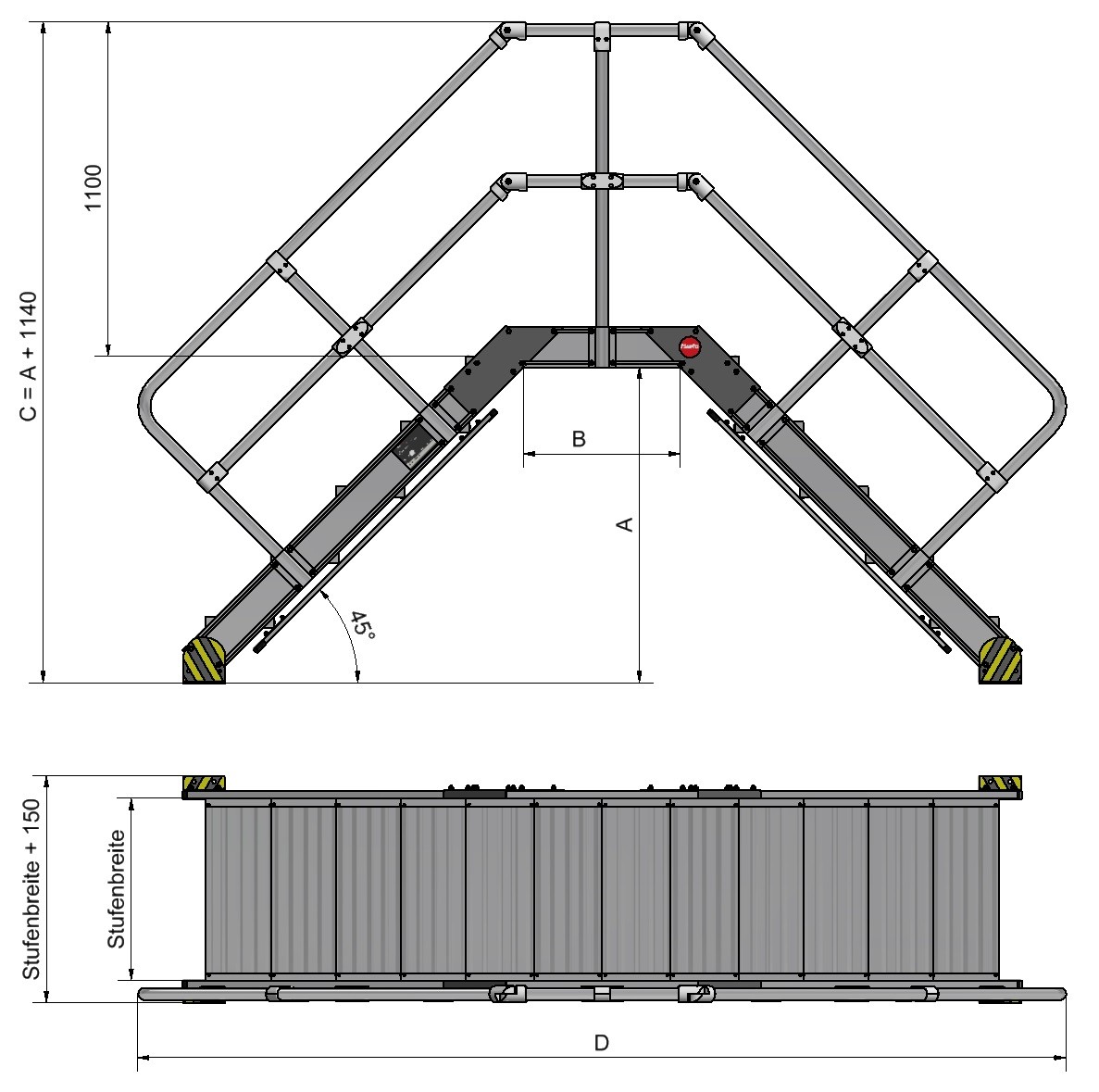 C = A + 1140

1100

B

A

45°

Stufenbreite + 150

Stufenbreite

D