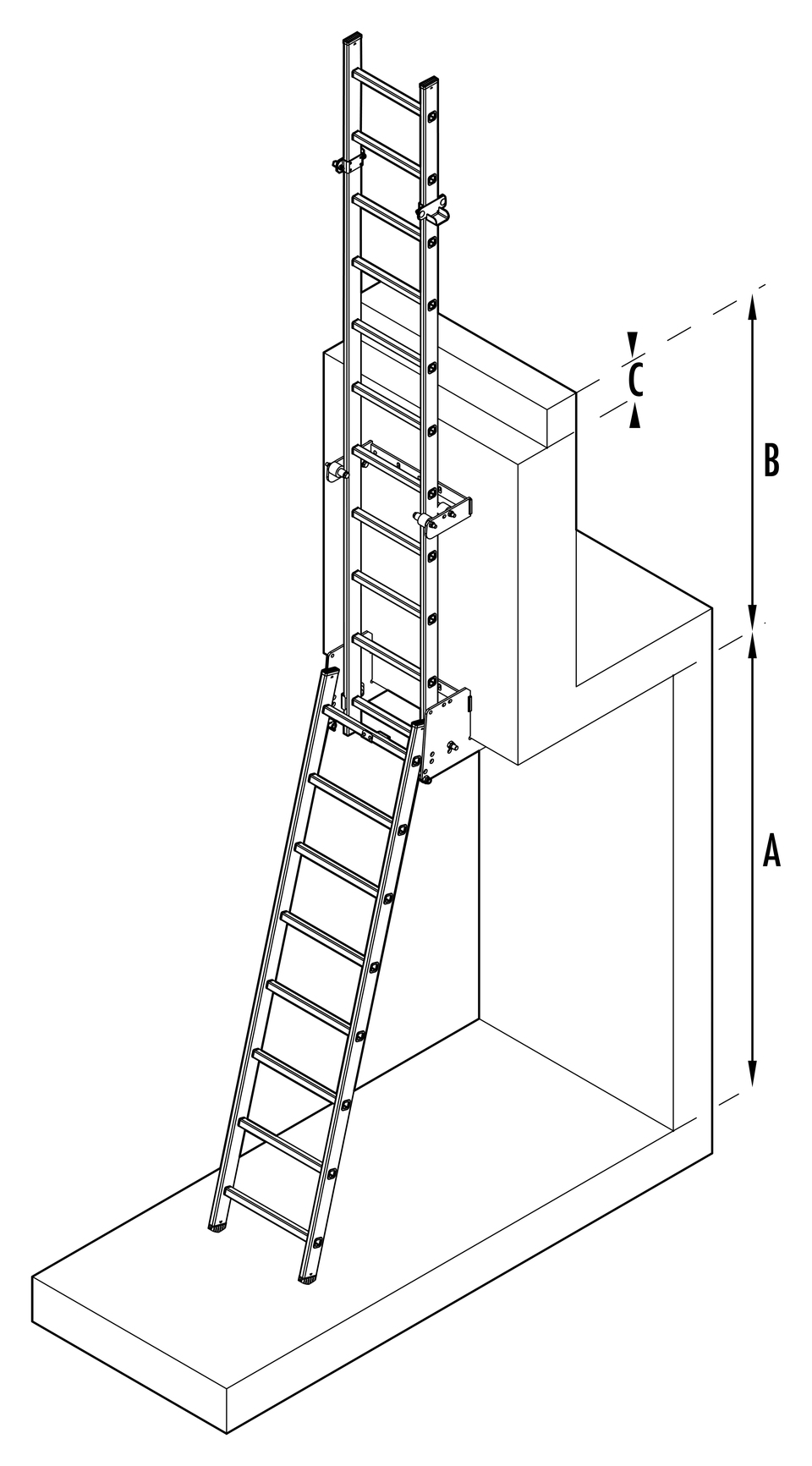 C
B
A