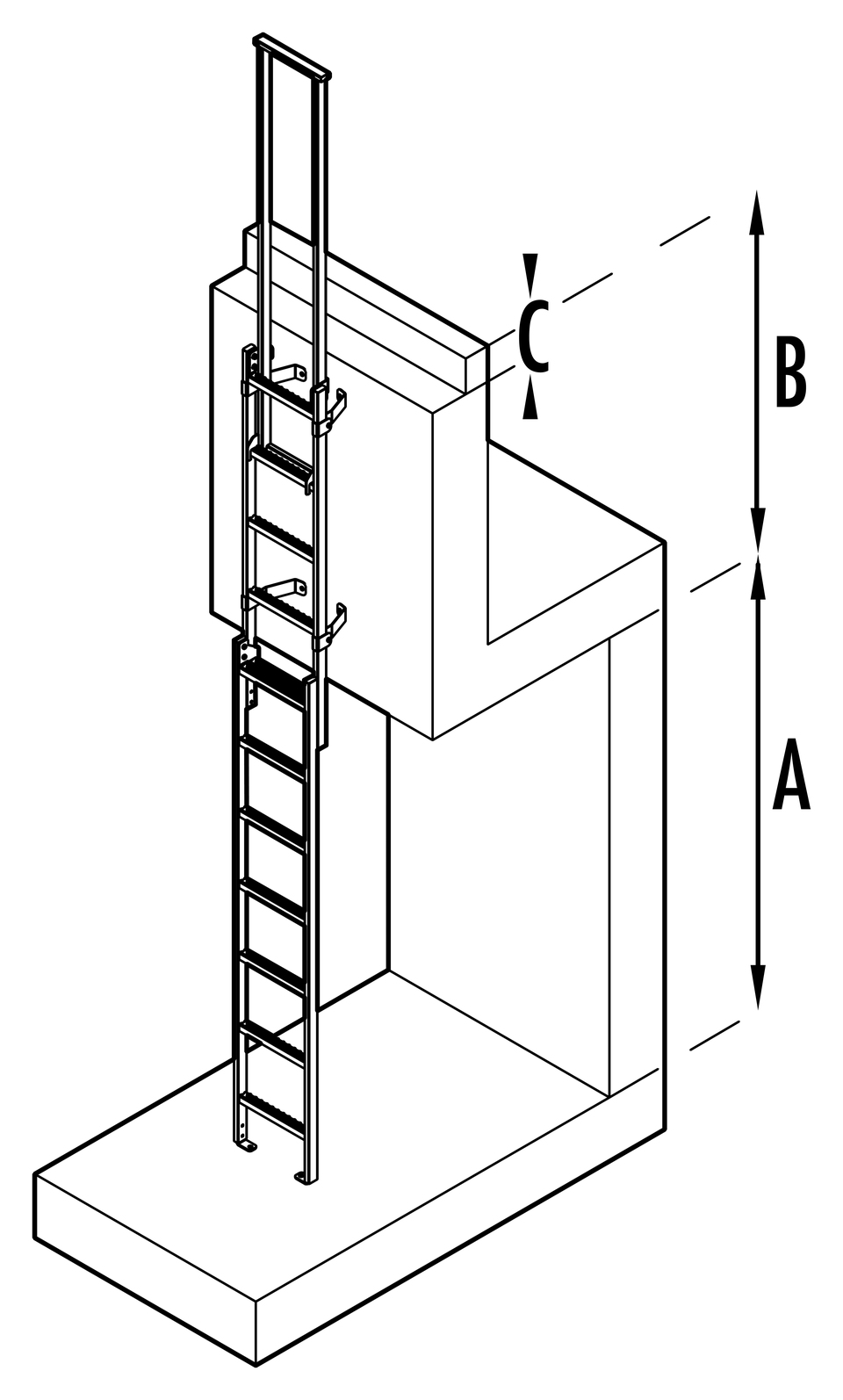 C
B
A